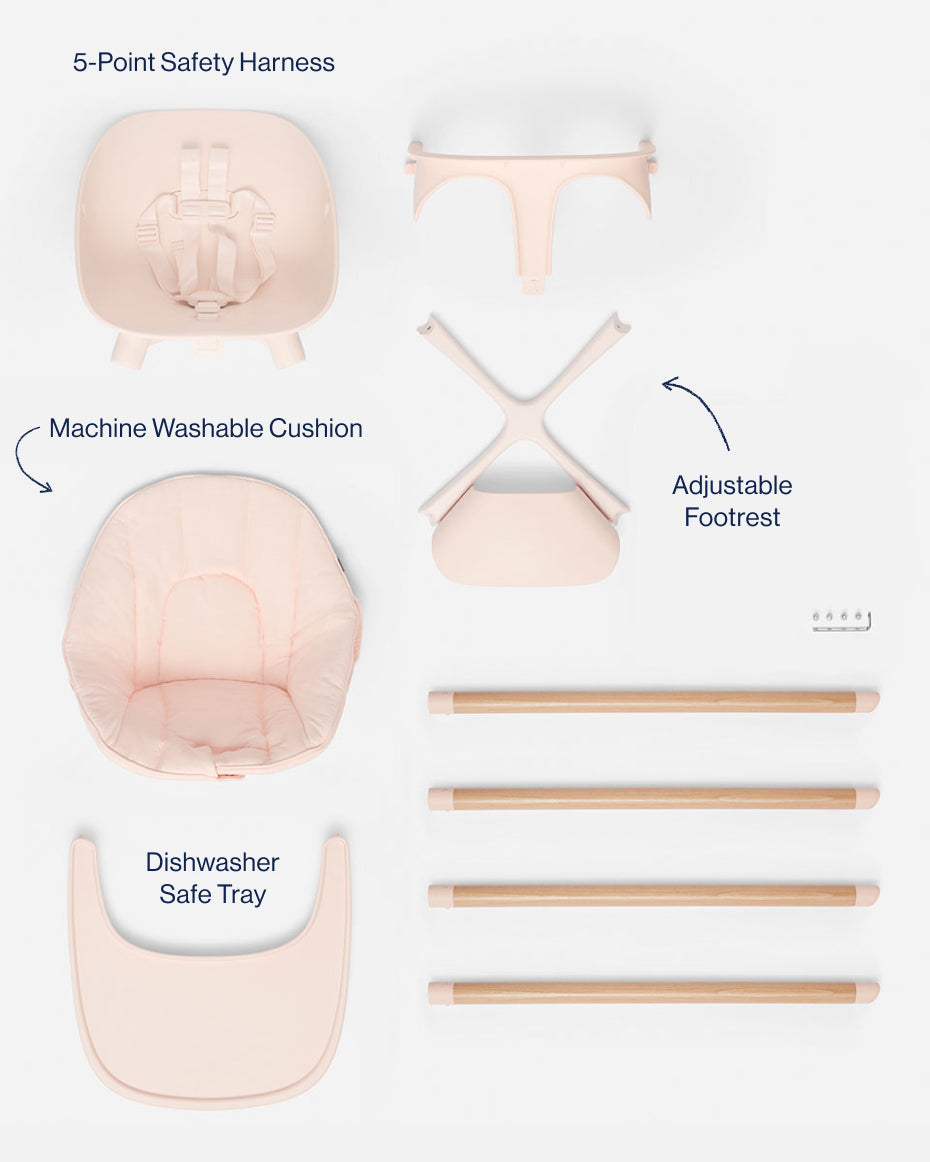 5-Point Safety Harness

Machine Washable Cushion

Adjustable Footrest

Dishwasher Safe Tray