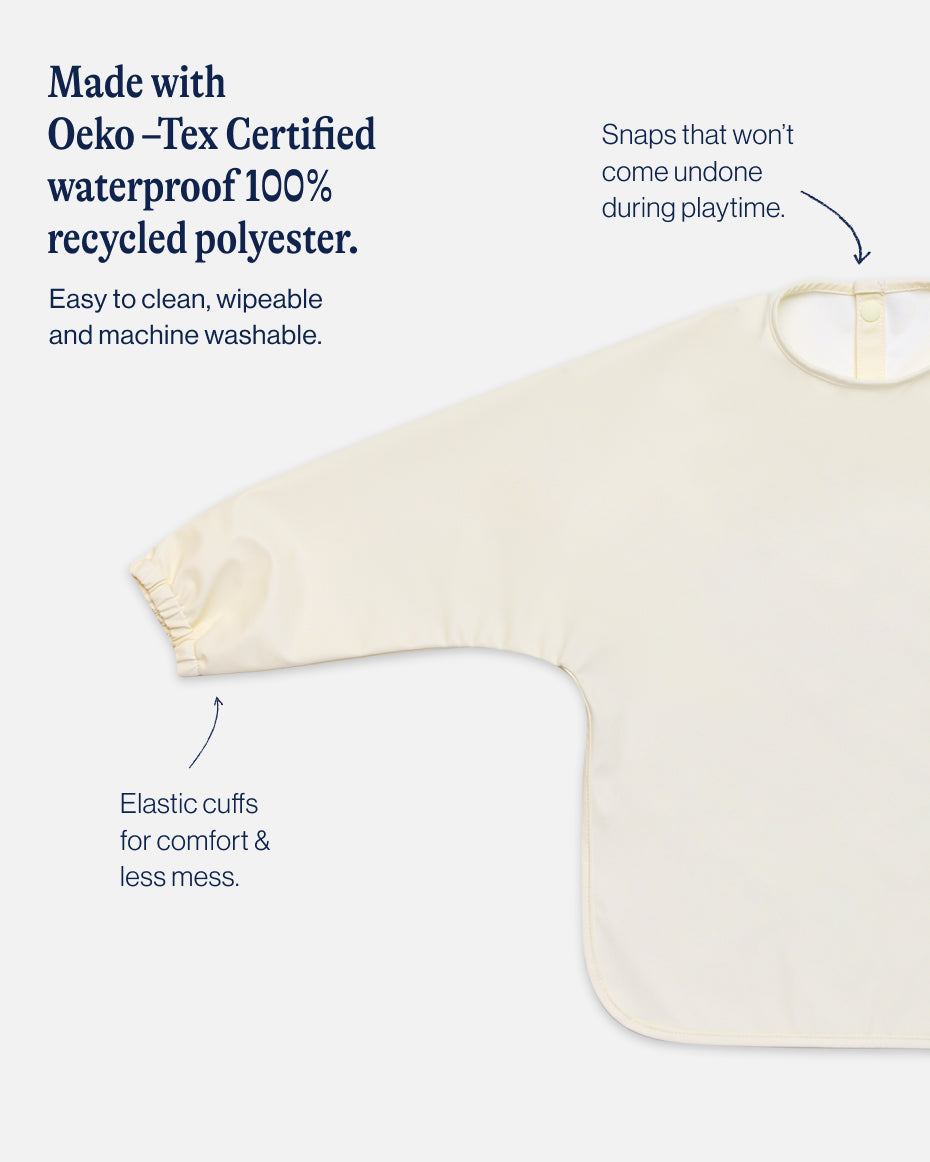 Made with Oeko –Tex Certified waterproof 100% recycled polyester.

Easy to clean, wipeable and machine washable.

Snaps that won't come undone during playtime.

Elastic cuffs for comfort & less mess.