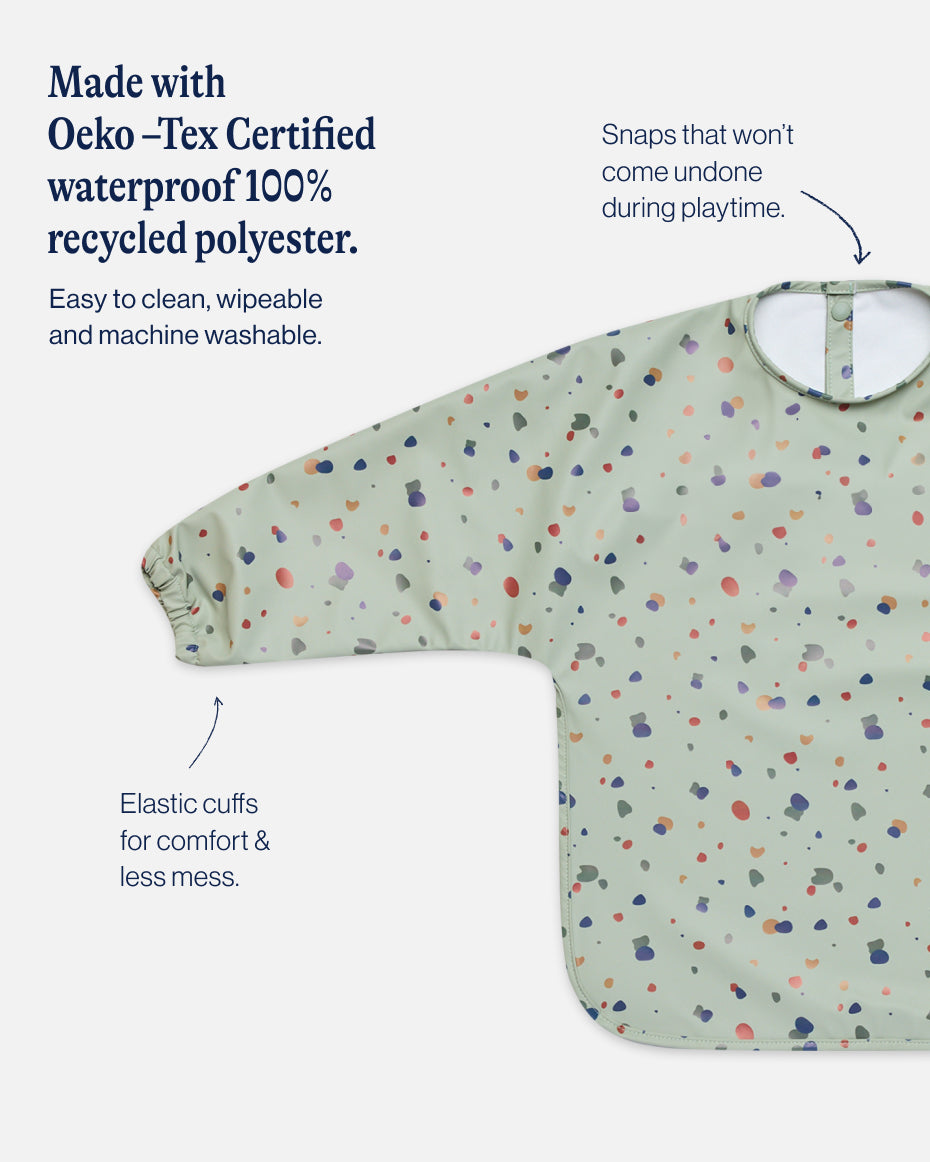 Made with Oeko –Tex Certified waterproof 100% recycled polyester.

Easy to clean, wipeable and machine washable.

Snaps that won't come undone during playtime.

Elastic cuffs for comfort & less mess.