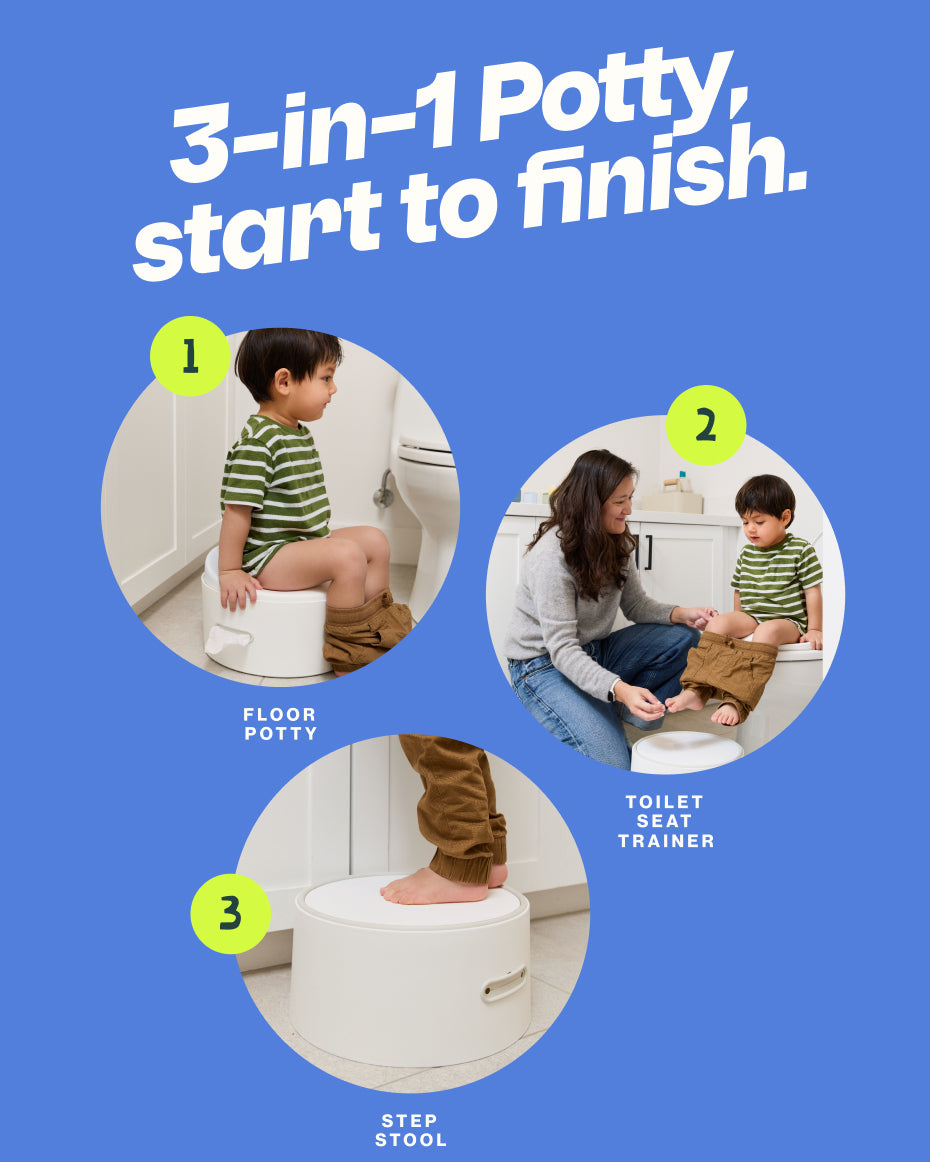 3-in-1 Potty, start to finish.

1

FLOOR POTTY

2

TOILET SEAT TRAINER

3

STEP STOOL