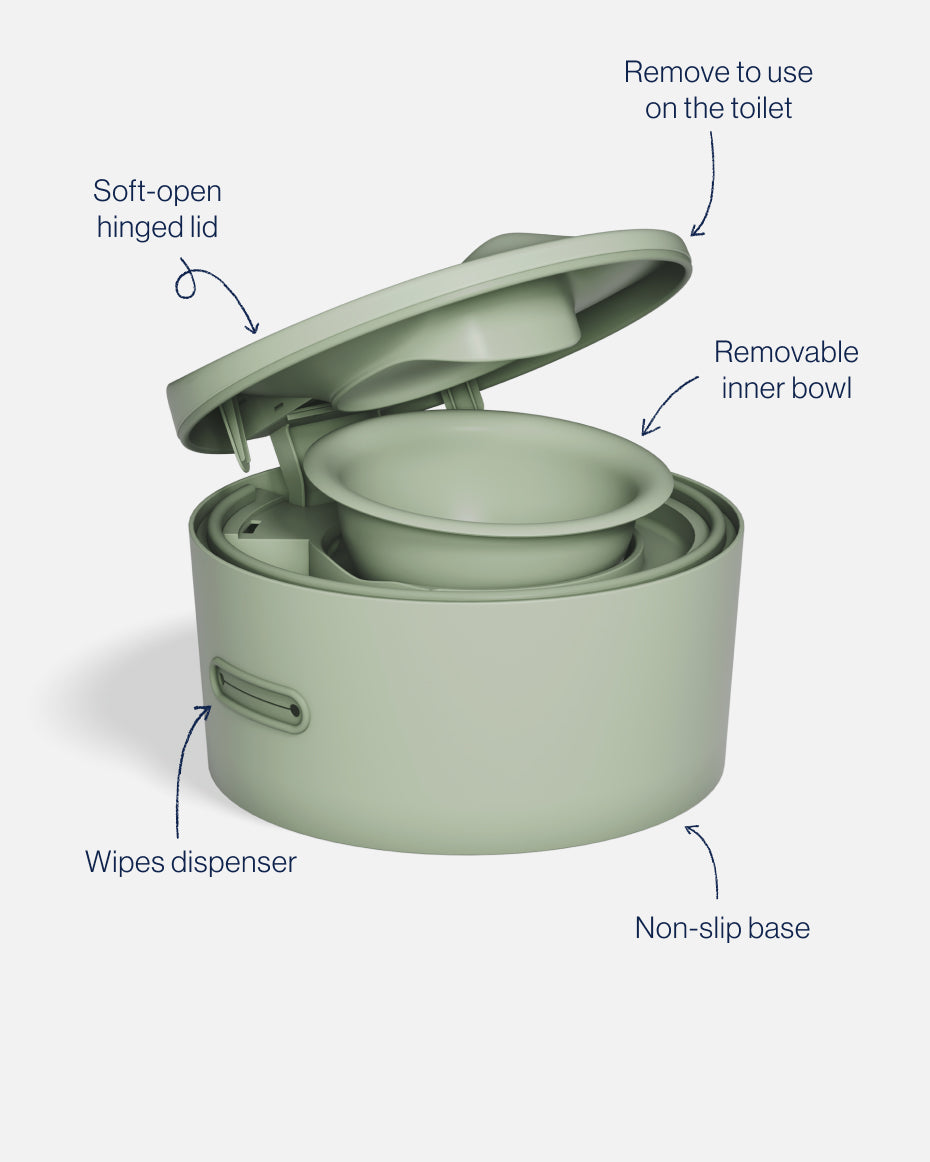 Remove to use on the toilet

Soft-open hinged lid

Removable inner bowl

Wipes dispenser

Non-slip base