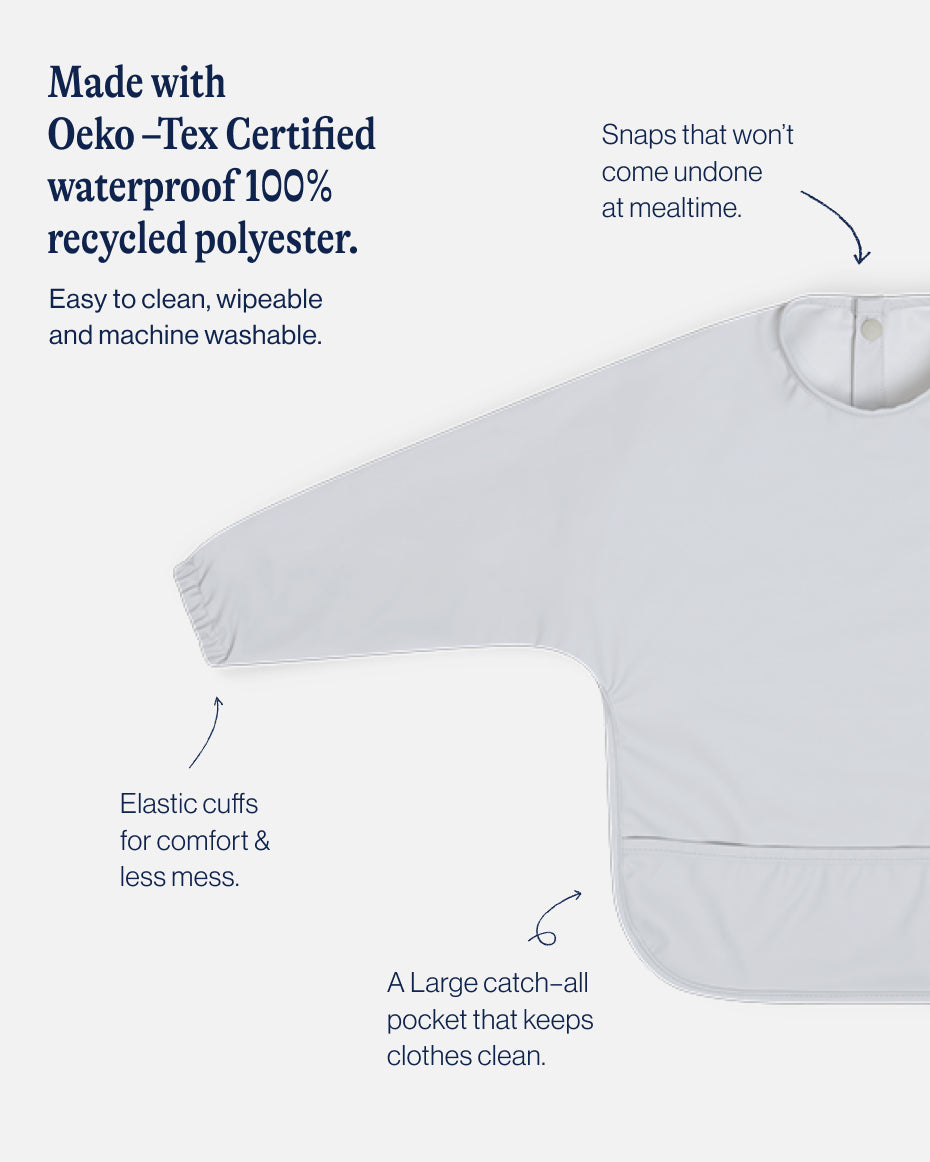 Made with Oeko –Tex Certified waterproof 100% recycled polyester.

Easy to clean, wipeable and machine washable.

Snaps that won't come undone at mealtime.

Elastic cuffs for comfort & less mess.

A Large catch–all pocket that keeps clothes clean.