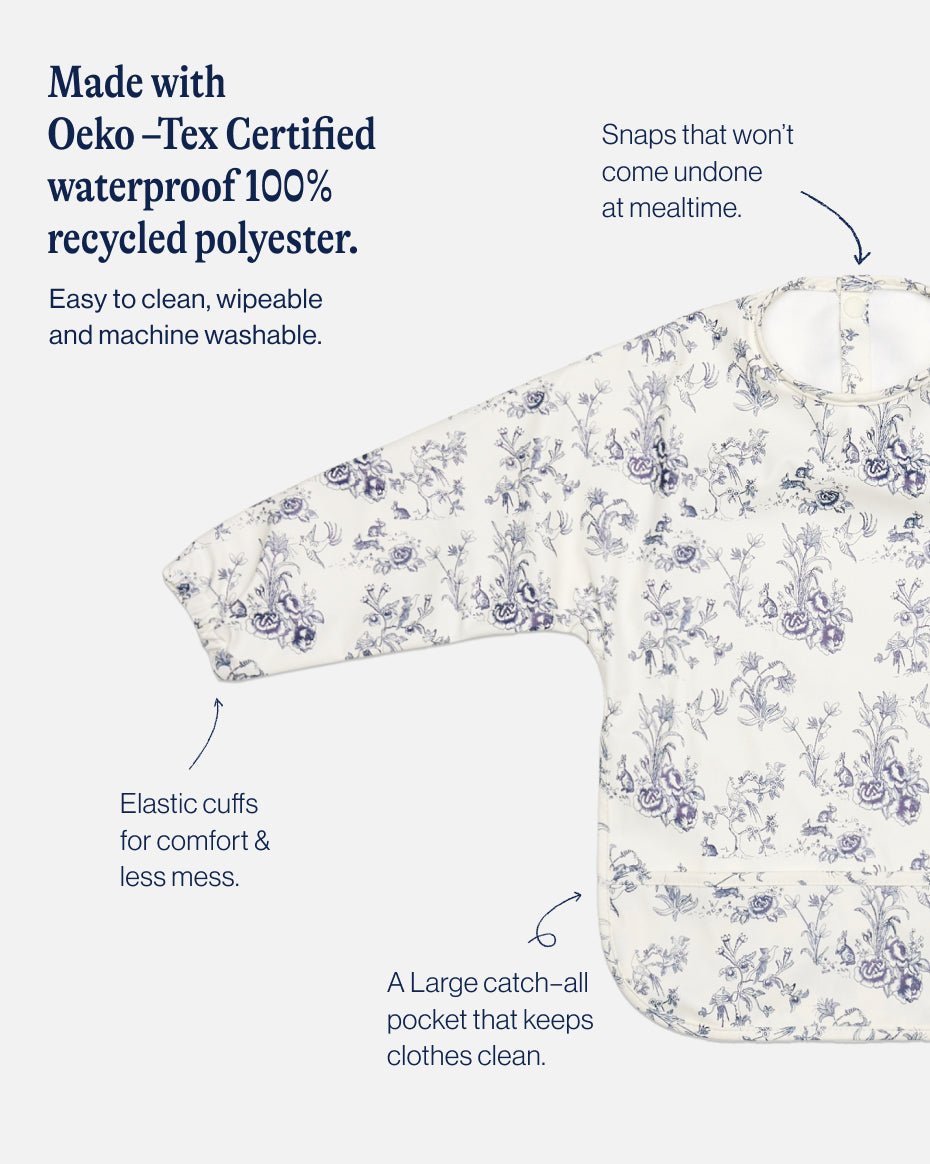 Made with Oeko –Tex Certified waterproof 100% recycled polyester.

Easy to clean, wipeable and machine washable.

Snaps that won't come undone at mealtime.

Elastic cuffs for comfort & less mess.

A Large catch–all pocket that keeps clothes clean.