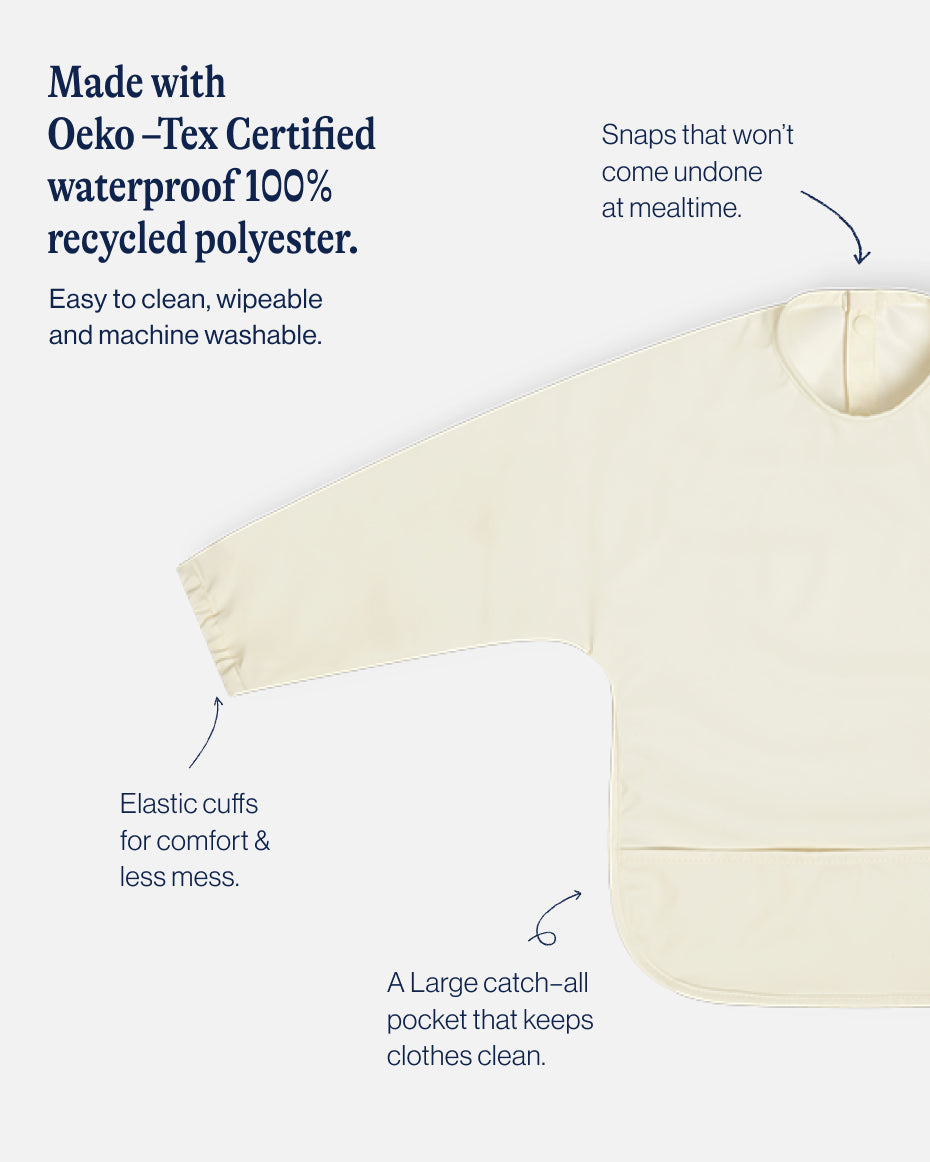 Made with Oeko –Tex Certified waterproof 100% recycled polyester.

Easy to clean, wipeable and machine washable.

Snaps that won't come undone at mealtime.

Elastic cuffs for comfort & less mess.

A Large catch–all pocket that keeps clothes clean.