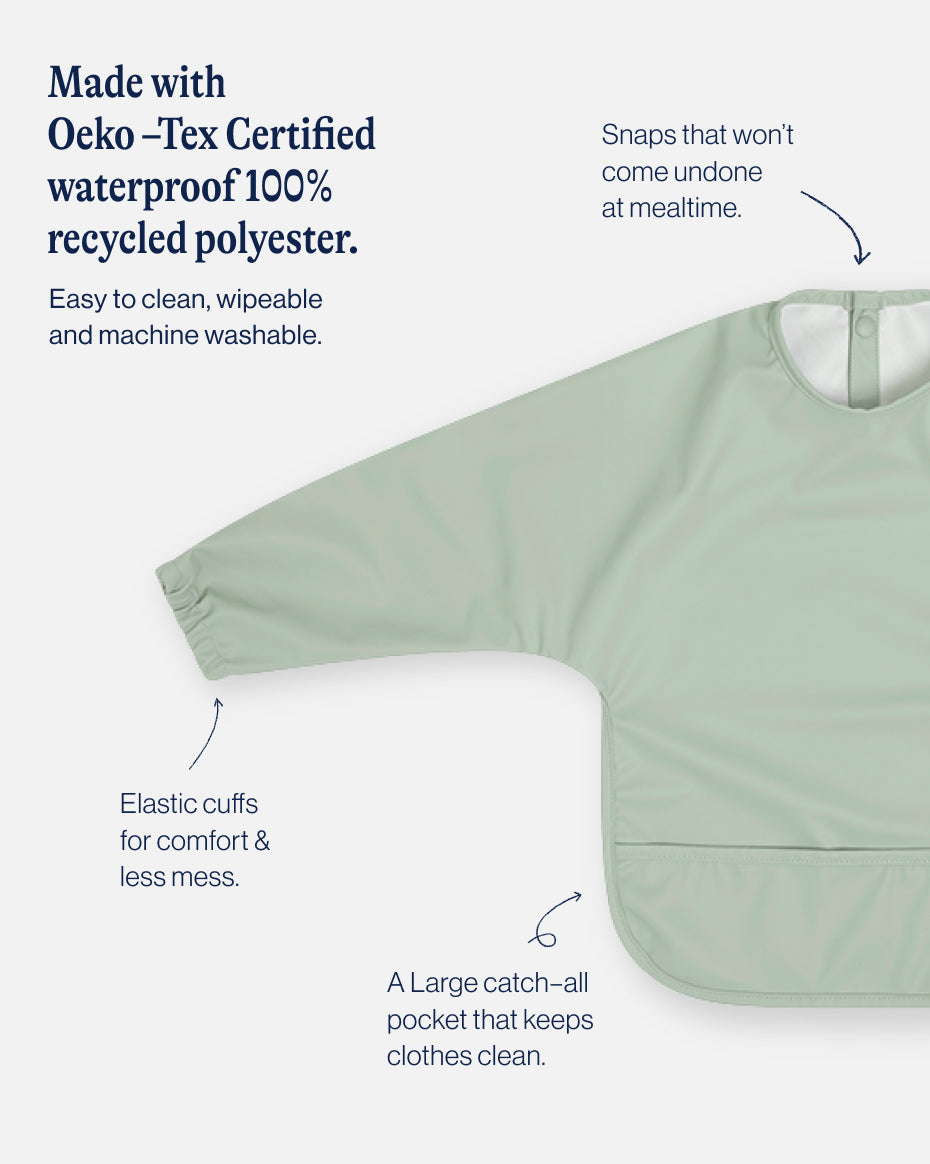 Made with Oeko –Tex Certified waterproof 100% recycled polyester.

Easy to clean, wipeable and machine washable.

Snaps that won't come undone at mealtime.

Elastic cuffs for comfort & less mess.

A Large catch–all pocket that keeps clothes clean.