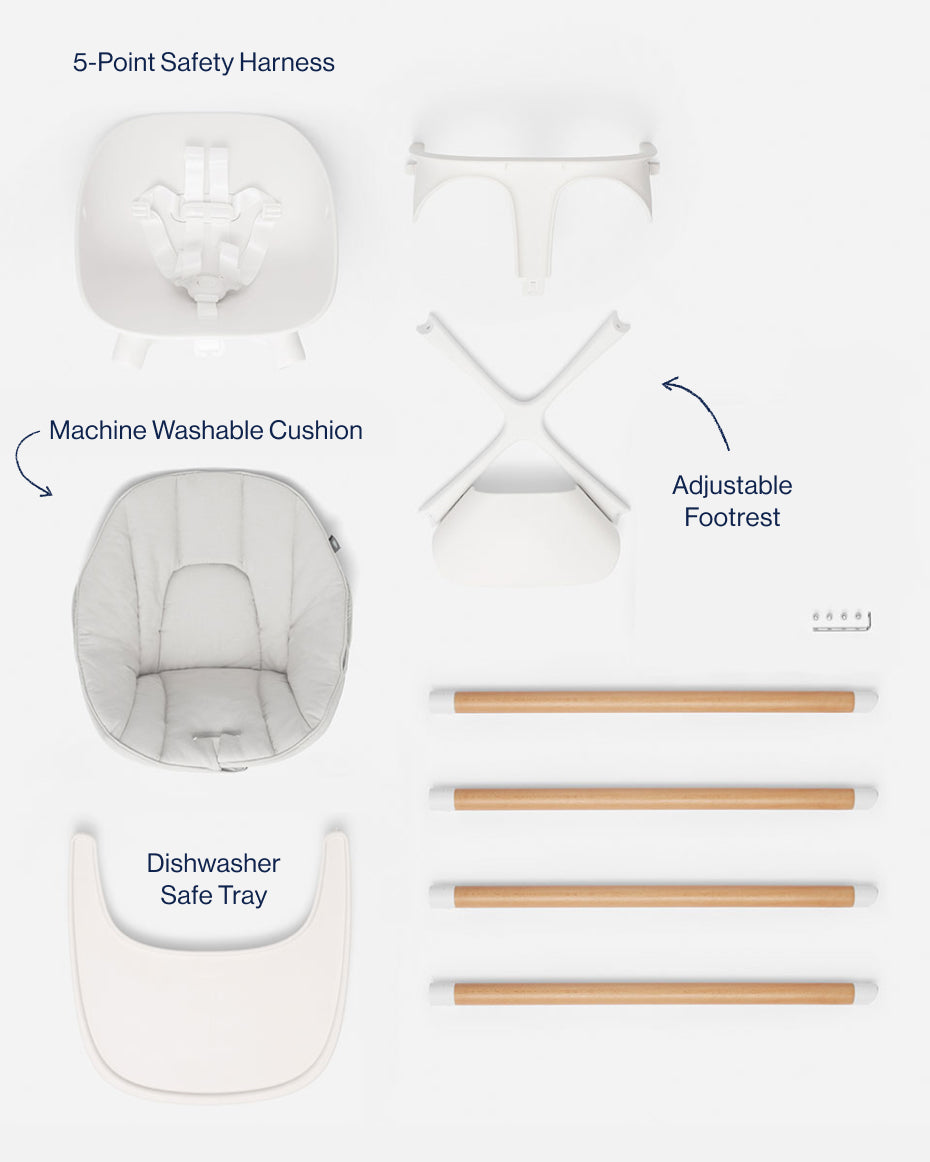 5-Point Safety Harness

Machine Washable Cushion

Adjustable Footrest

Dishwasher Safe Tray